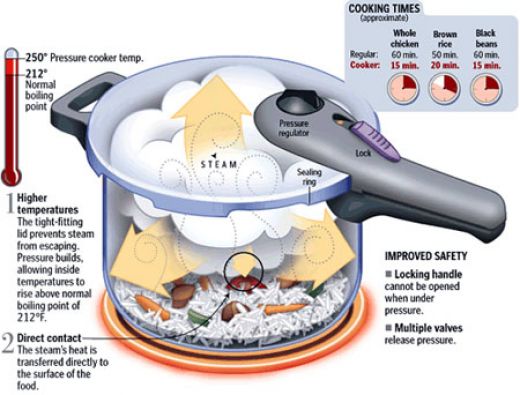 COOKING TIMES
(approximate)

| | Whole chicken | Brown rice | Black beans |
|---|---|---|---|
| Regular: | 60 min. | 50 min. | 60 min. |
| Cooker: | 15 min. | 20 min. | 15 min. |

250° Pressure cooker temp.

212° Normal boiling point

Pressure regulator

Lock

STEAM

Sealing ring

1 Higher temperatures
The tight-fitting lid prevents steam from escaping. Pressure builds, allowing inside temperatures to rise above normal boiling point of 212°F.

2 Direct contact
The steam's heat is transferred directly to the surface of the food.

IMPROVED SAFETY
■ Locking handle cannot be opened when under pressure.
■ Multiple valves release pressure.